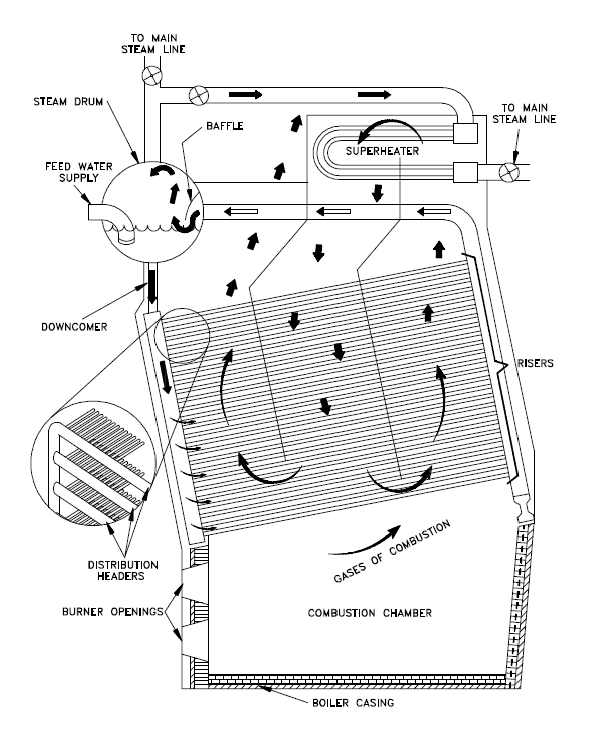 TO MAIN STEAM LINE

STEAM DRUM

BAFFLE

TO MAIN STEAM LINE

SUPERHEATER

FEED WATER SUPPLY

DOWNCOMER

RISERS

DISTRIBUTION HEADERS

GASES OF COMBUSTION

BURNER OPENINGS

COMBUSTION CHAMBER

BOILER CASING