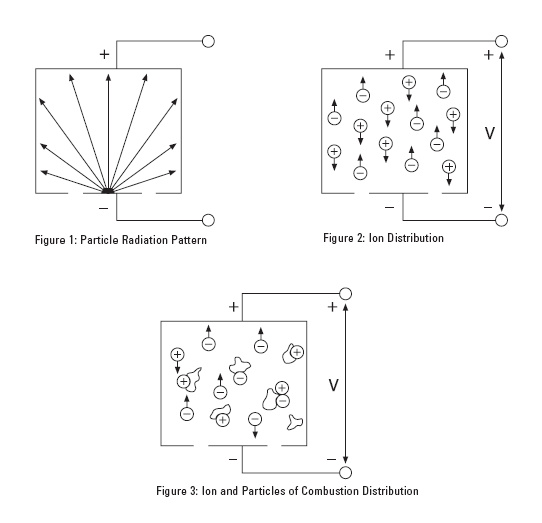 +

−

Figure 1: Particle Radiation Pattern

+

+

V

−

−

Figure 2: Ion Distribution

+

+

V

−

−

Figure 3: Ion and Particles of Combustion Distribution