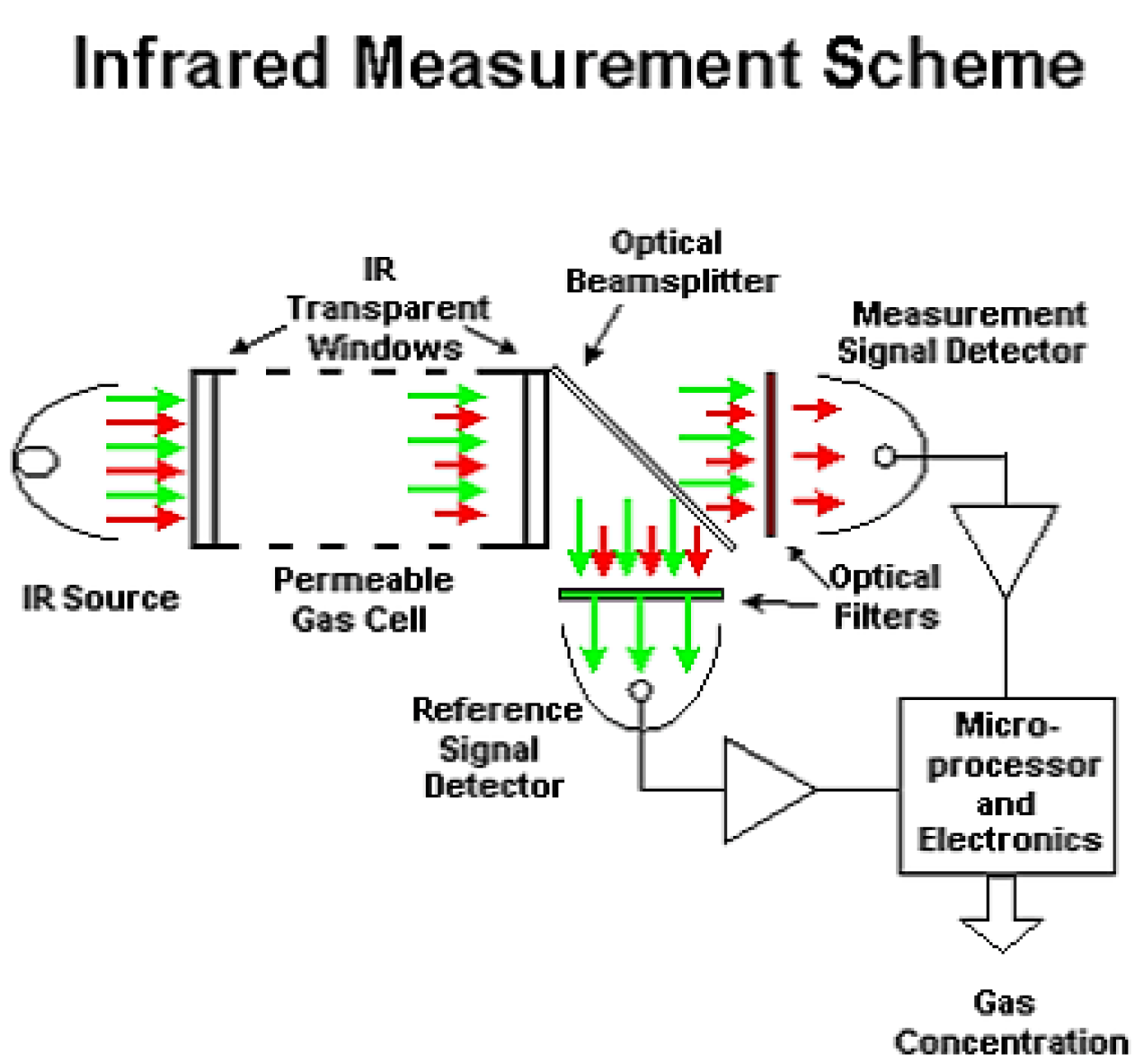 Infrared Measurement Scheme

IR Transparent Windows

Optical Beamsplitter

Measurement Signal Detector

IR Source

Permeable Gas Cell

Optical Filters

Reference Signal Detector

Micro-processor and Electronics

Gas Concentration