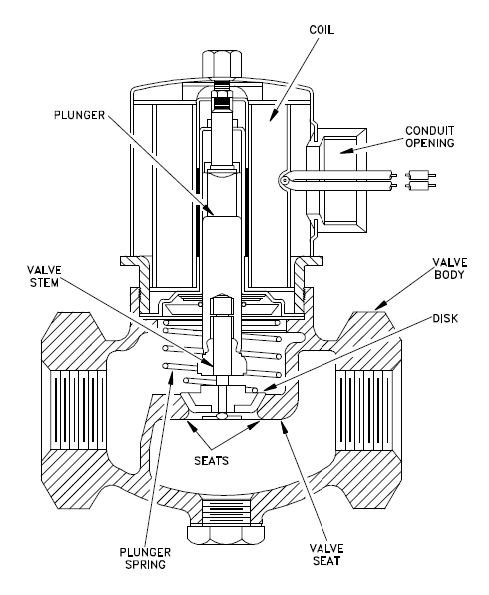 COIL

PLUNGER

CONDUIT OPENING

VALVE STEM

VALVE BODY

DISK

SEATS

PLUNGER SPRING

VALVE SEAT