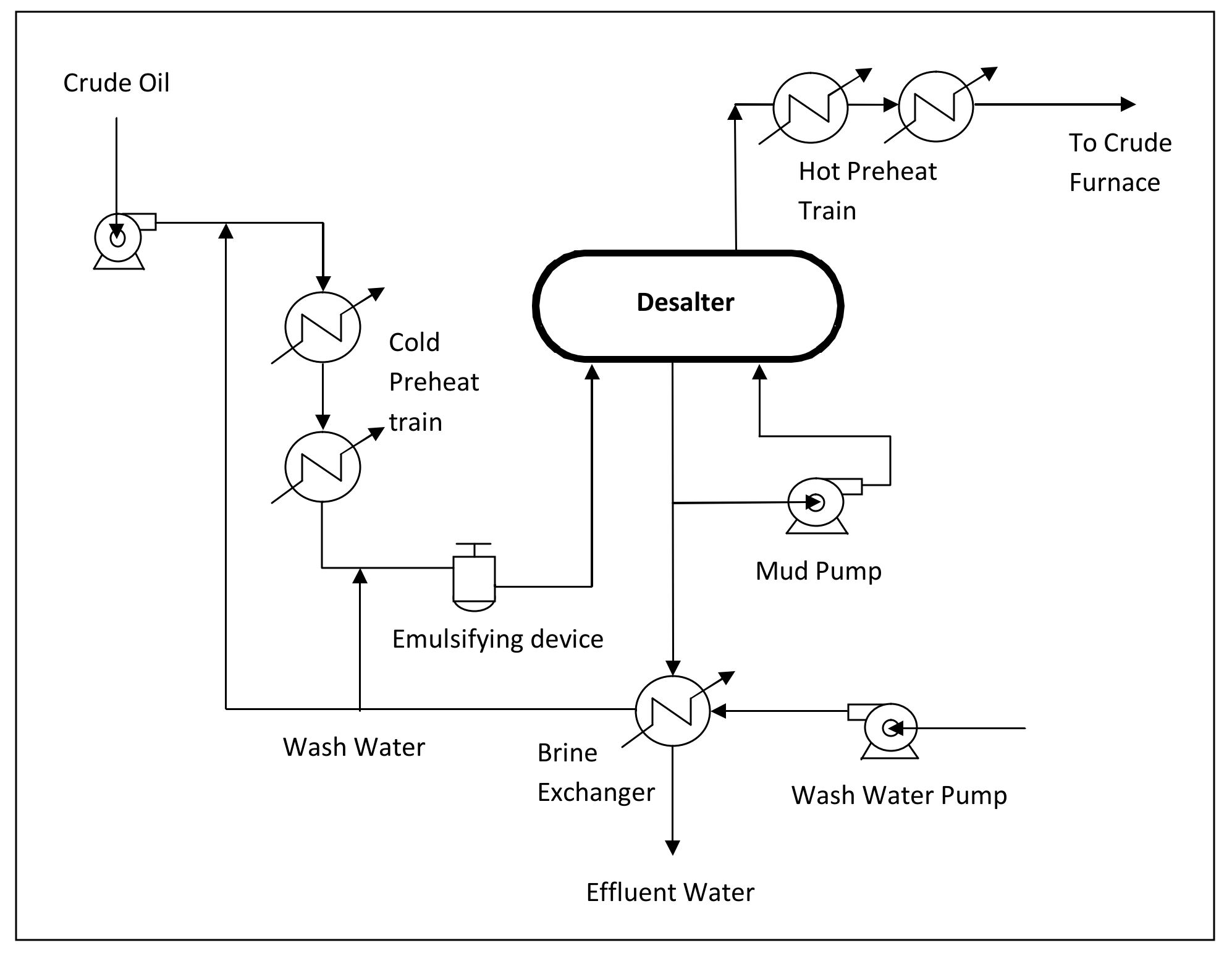 Crude Oil

Hot Preheat Train

To Crude Furnace

Desalter

Cold Preheat train

Mud Pump

Emulsifying device

Wash Water

Brine Exchanger

Wash Water Pump

Effluent Water